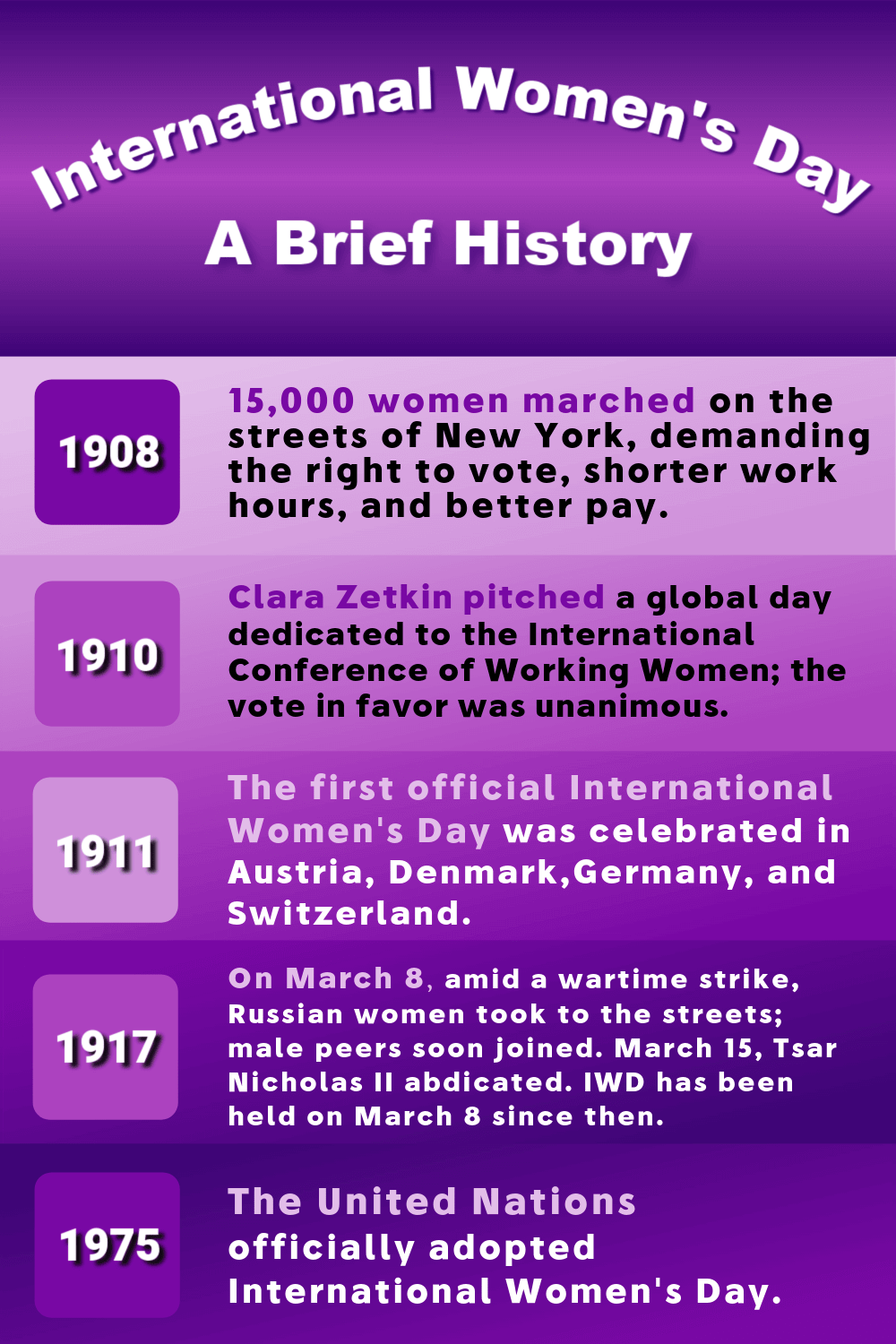 International Women's Day
A Brief History

1908

15,000 women marched on the streets of New York, demanding the right to vote, shorter work hours, and better pay.

1910

Clara Zetkin pitched a global day dedicated to the International Conference of Working Women; the vote in favor was unanimous.

1911

The first official International Women's Day was celebrated in Austria, Denmark,Germany, and Switzerland.

1917

On March 8, amid a wartime strike, Russian women took to the streets; male peers soon joined. March 15, Tsar Nicholas II abdicated. IWD has been held on March 8 since then.

1975

The United Nations officially adopted International Women's Day.